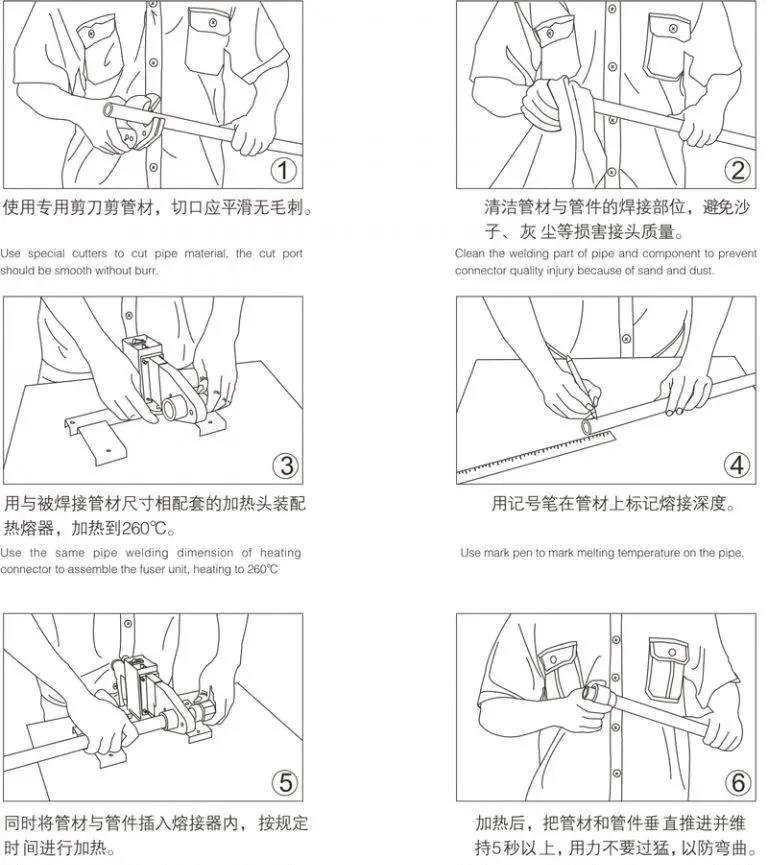 ①

使用专用剪刀剪管材，切口应平滑无毛刺。

Use special cutters to cut pipe material, the cut port should be smooth without burr.

②

清洁管材与管件的焊接部位，避免沙子、灰尘等损害接头质量。

Clean the welding part of pipe and component to prevent connector quality injury because of sand and dust.

③

用与被焊接管材尺寸相配套的加热头装配热熔器，加热到260℃。

Use the same pipe welding dimension of heating connector to assemble the fuser unit, heating to 260℃

④

用记号笔在管材上标记熔接深度。

Use mark pen to mark melting temperature on the pipe.

⑤

同时将管材与管件插入熔接器内，按规定时间进行加热。

⑥

加热后，把管材和管件垂直推进并维持5秒以上，用力不要过猛，以防弯曲。